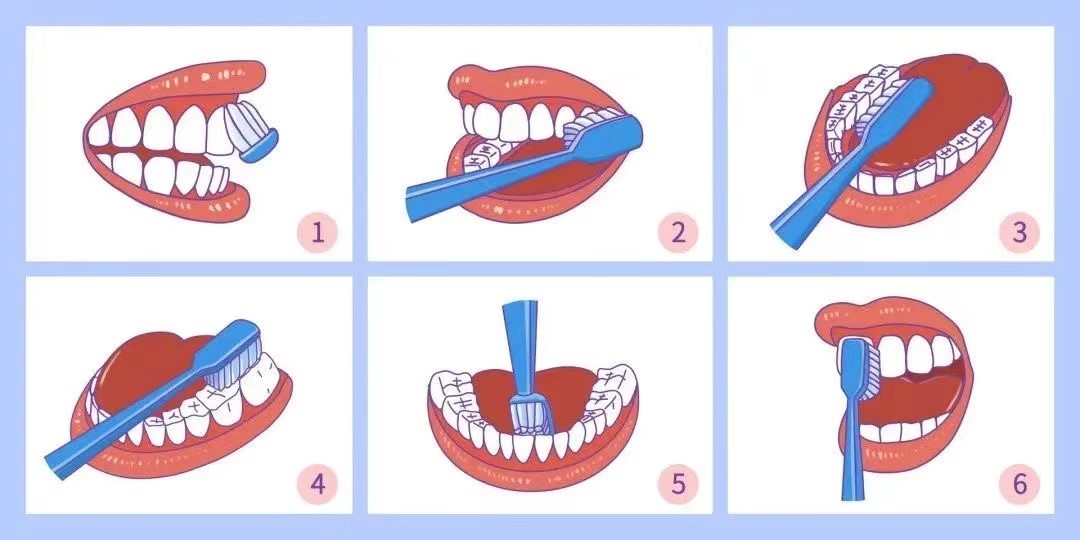 1

2

3

4

5

6